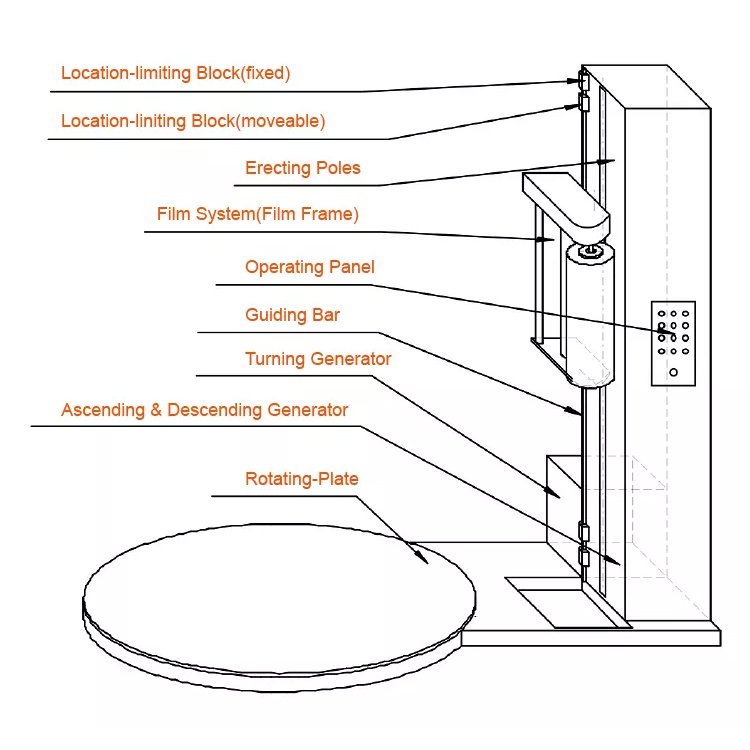 Location-limiting Block(fixed)

Location-liniting Block(moveable)

Erecting Poles

Film System(Film Frame)

Operating Panel

Guiding Bar

Turning Generator

Ascending & Descending Generator

Rotating-Plate